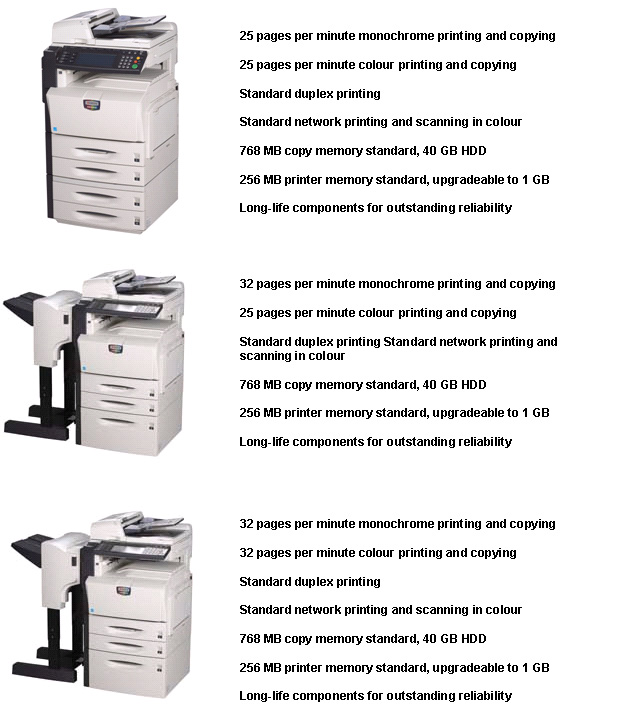 25 pages per minute monochrome printing and copying

25 pages per minute colour printing and copying

Standard duplex printing

Standard network printing and scanning in colour

768 MB copy memory standard, 40 GB HDD

256 MB printer memory standard, upgradeable to 1 GB

Long-life components for outstanding reliability

32 pages per minute monochrome printing and copying

25 pages per minute colour printing and copying

Standard duplex printing Standard network printing and scanning in colour

768 MB copy memory standard, 40 GB HDD

256 MB printer memory standard, upgradeable to 1 GB

Long-life components for outstanding reliability

32 pages per minute monochrome printing and copying

32 pages per minute colour printing and copying

Standard duplex printing

Standard network printing and scanning in colour

768 MB copy memory standard, 40 GB HDD

256 MB printer memory standard, upgradeable to 1 GB

Long-life components for outstanding reliability